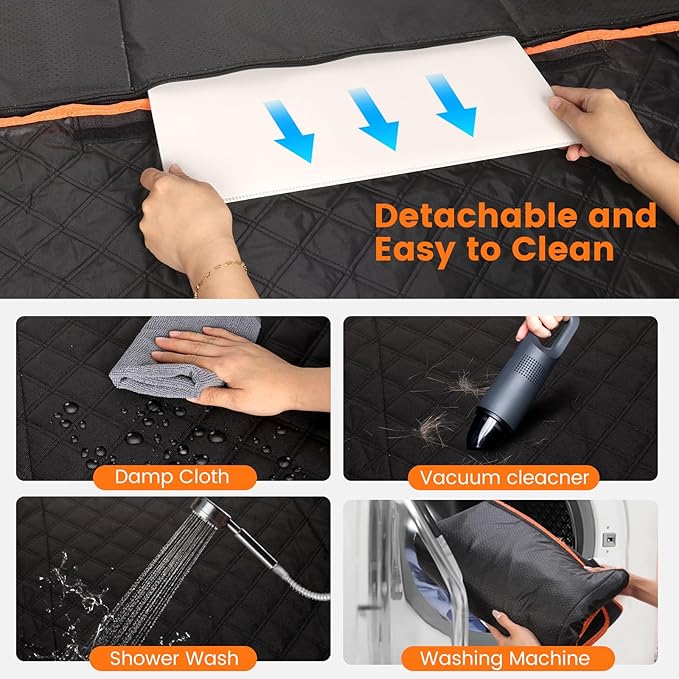 Detachable and Easy to Clean

Damp Cloth

Vacuum cleacner

Shower Wash

Washing Machine