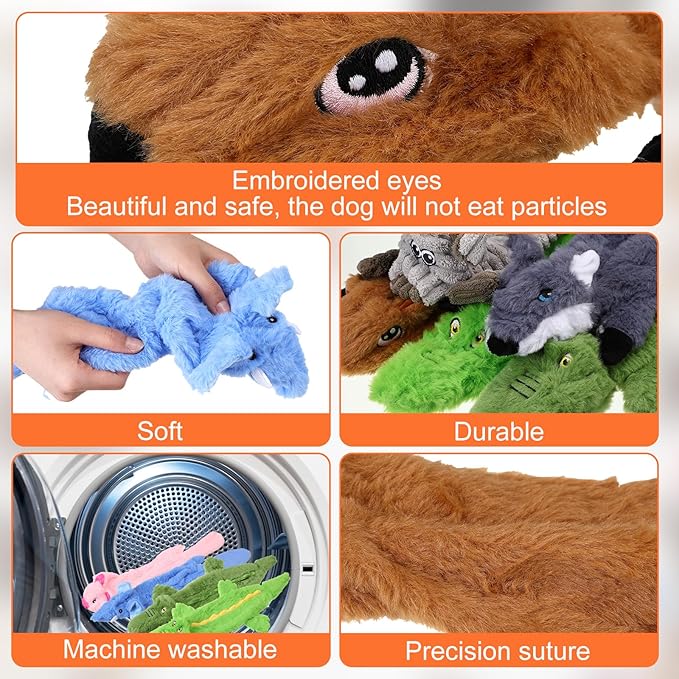 Embroidered eyes
Beautiful and safe, the dog will not eat particles

Soft

Durable

Machine washable

Precision suture