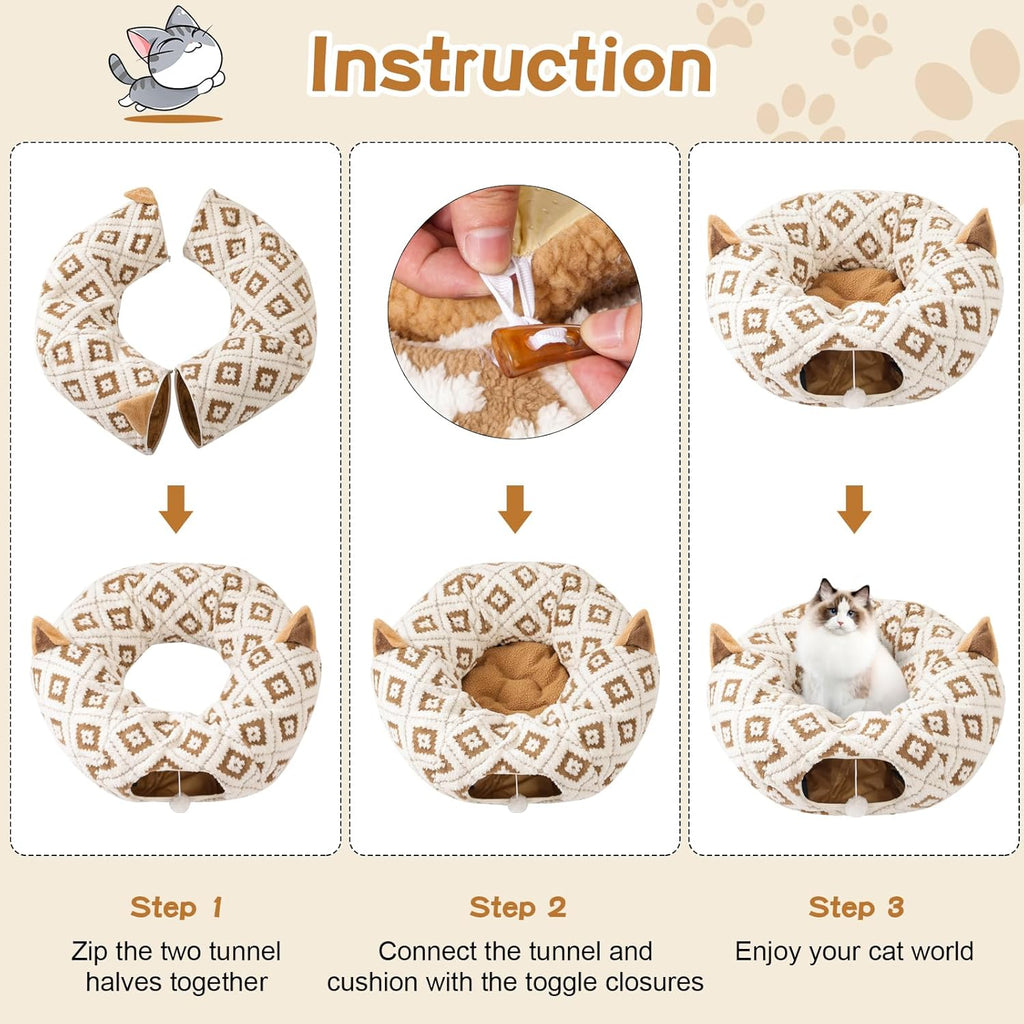 Instruction

Step 1
Zip the two tunnel halves together

Step 2
Connect the tunnel and cushion with the toggle closures

Step 3
Enjoy your cat world