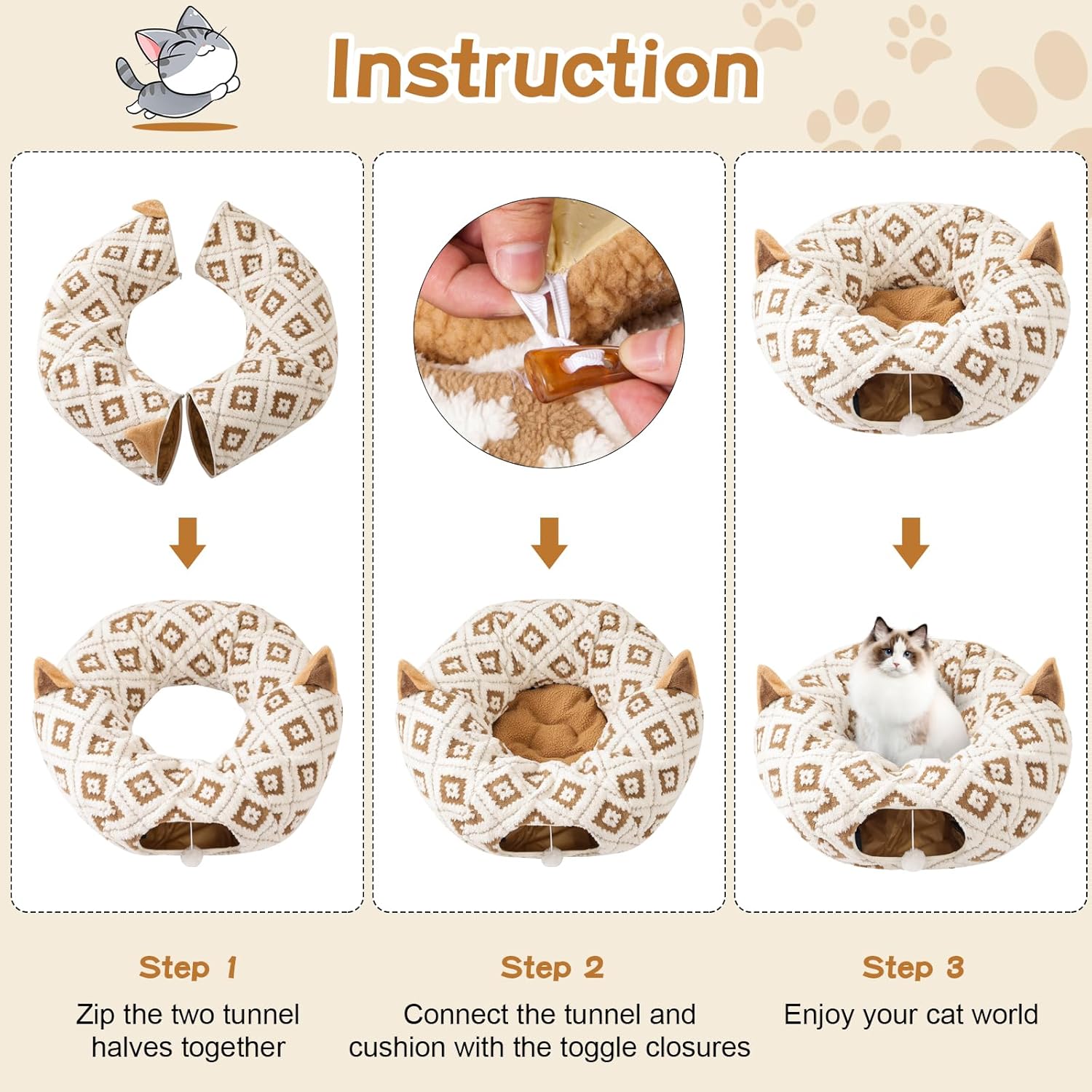 Instruction

Step 1
Zip the two tunnel halves together

Step 2
Connect the tunnel and cushion with the toggle closures

Step 3
Enjoy your cat world