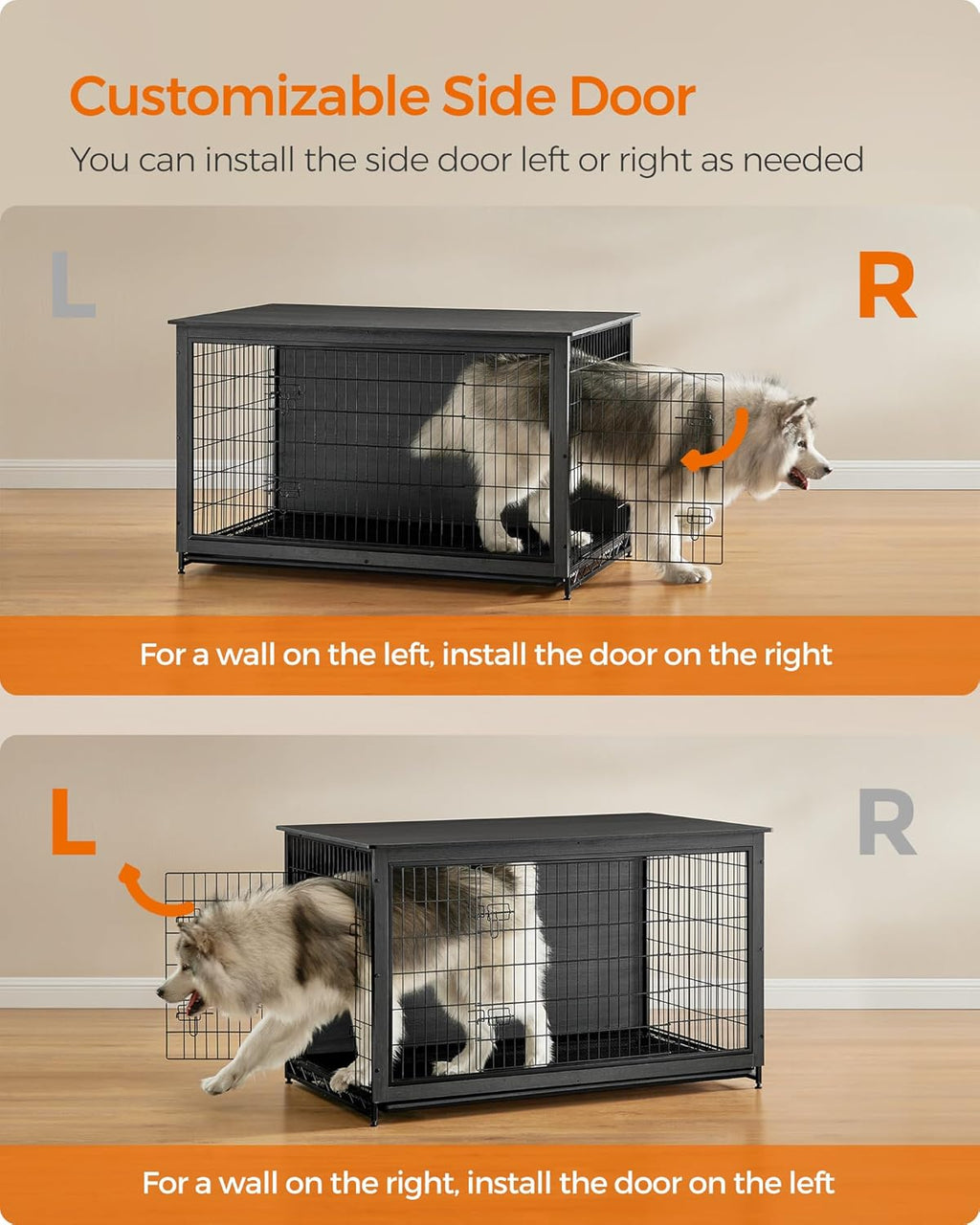 Customizable Side Door
You can install the side door left or right as needed

L
R

For a wall on the left, install the door on the right

L
R

For a wall on the right, install the door on the left