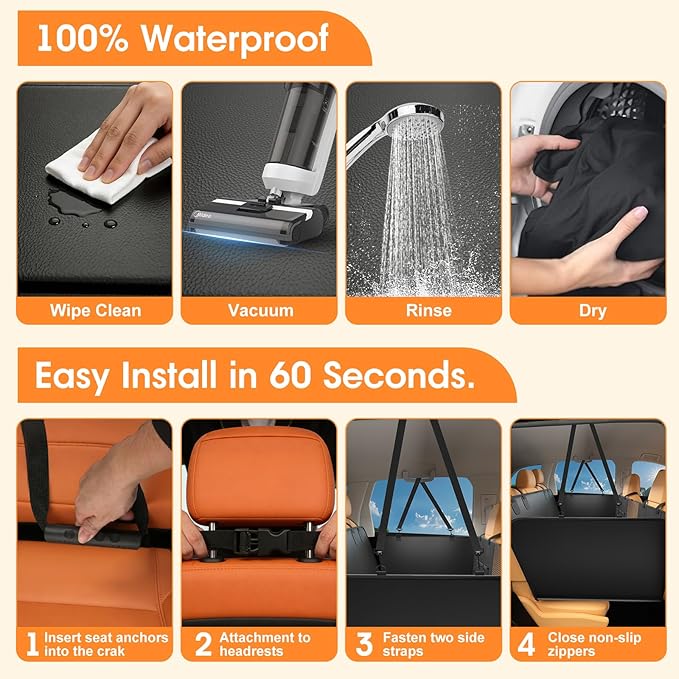 100% Waterproof

Wipe Clean

Vacuum

Rinse

Dry

Easy Install in 60 Seconds.

1 Insert seat anchors into the crak

2 Attachment to headrests

3 Fasten two side straps

4 Close non-slip zippers