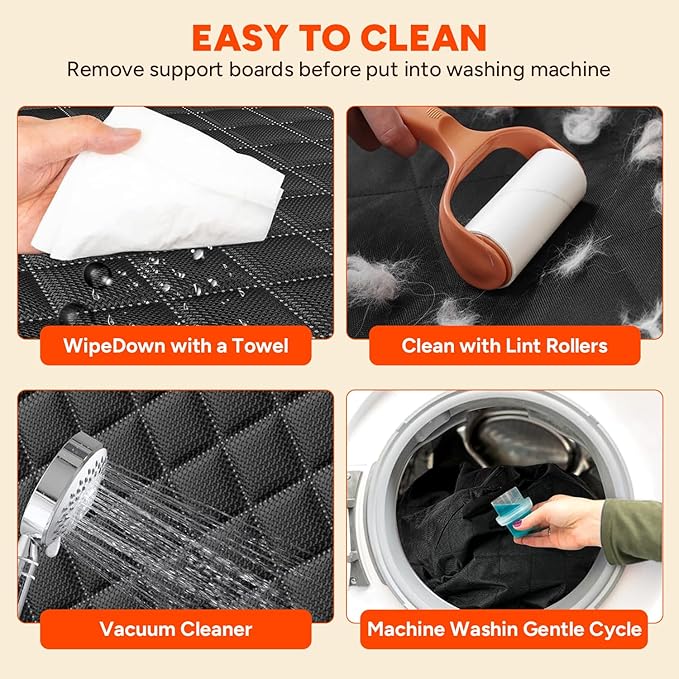 EASY TO CLEAN
Remove support boards before put into washing machine

WipeDown with a Towel

Clean with Lint Rollers

Vacuum Cleaner

Machine Washin Gentle Cycle