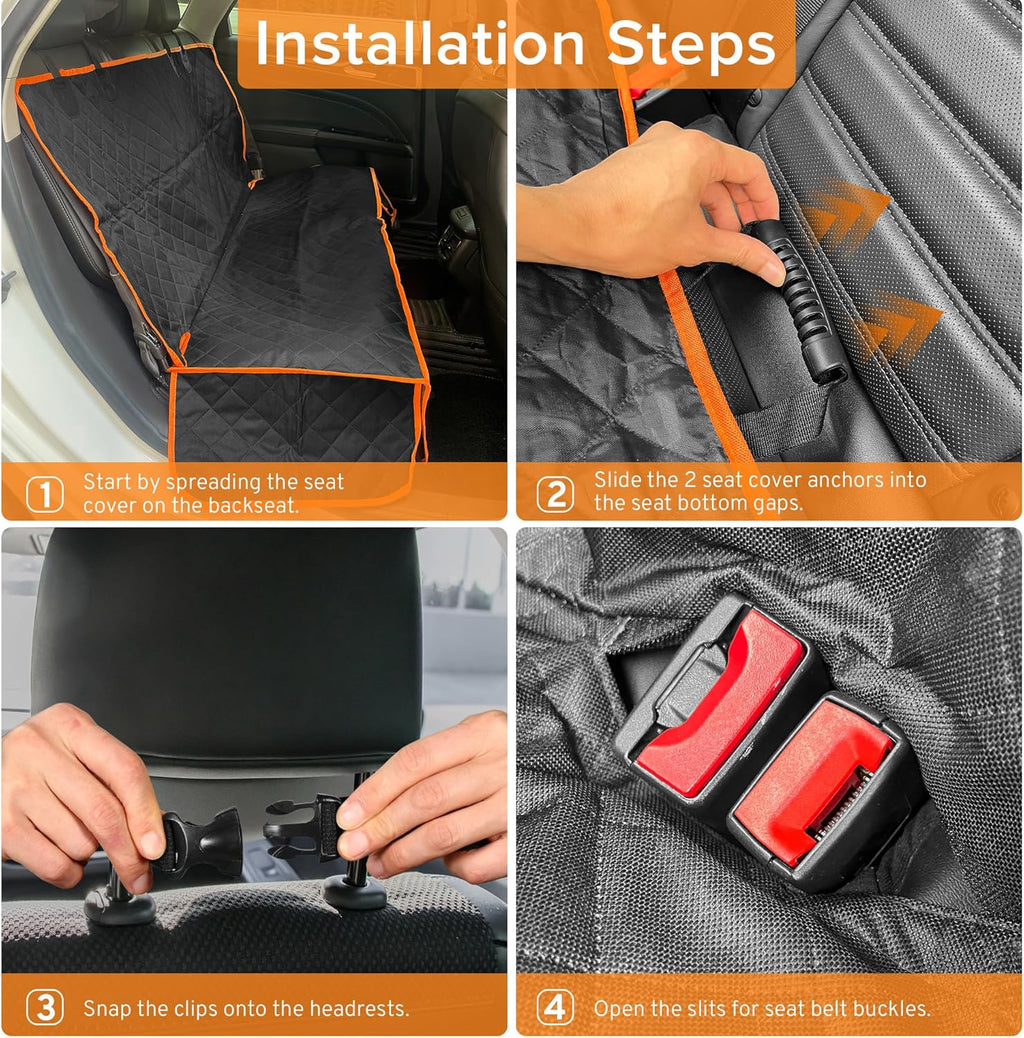 Installation Steps

1 Start by spreading the seat cover on the backseat.

2 Slide the 2 seat cover anchors into the seat bottom gaps.

3 Snap the clips onto the headrests.

4 Open the slits for seat belt buckles.